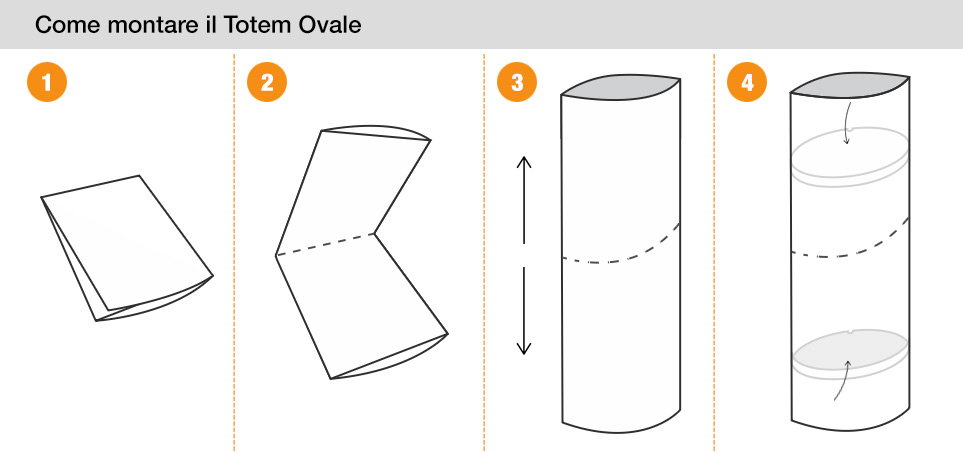 Come montare il Totem Ovale

1

2

3

4